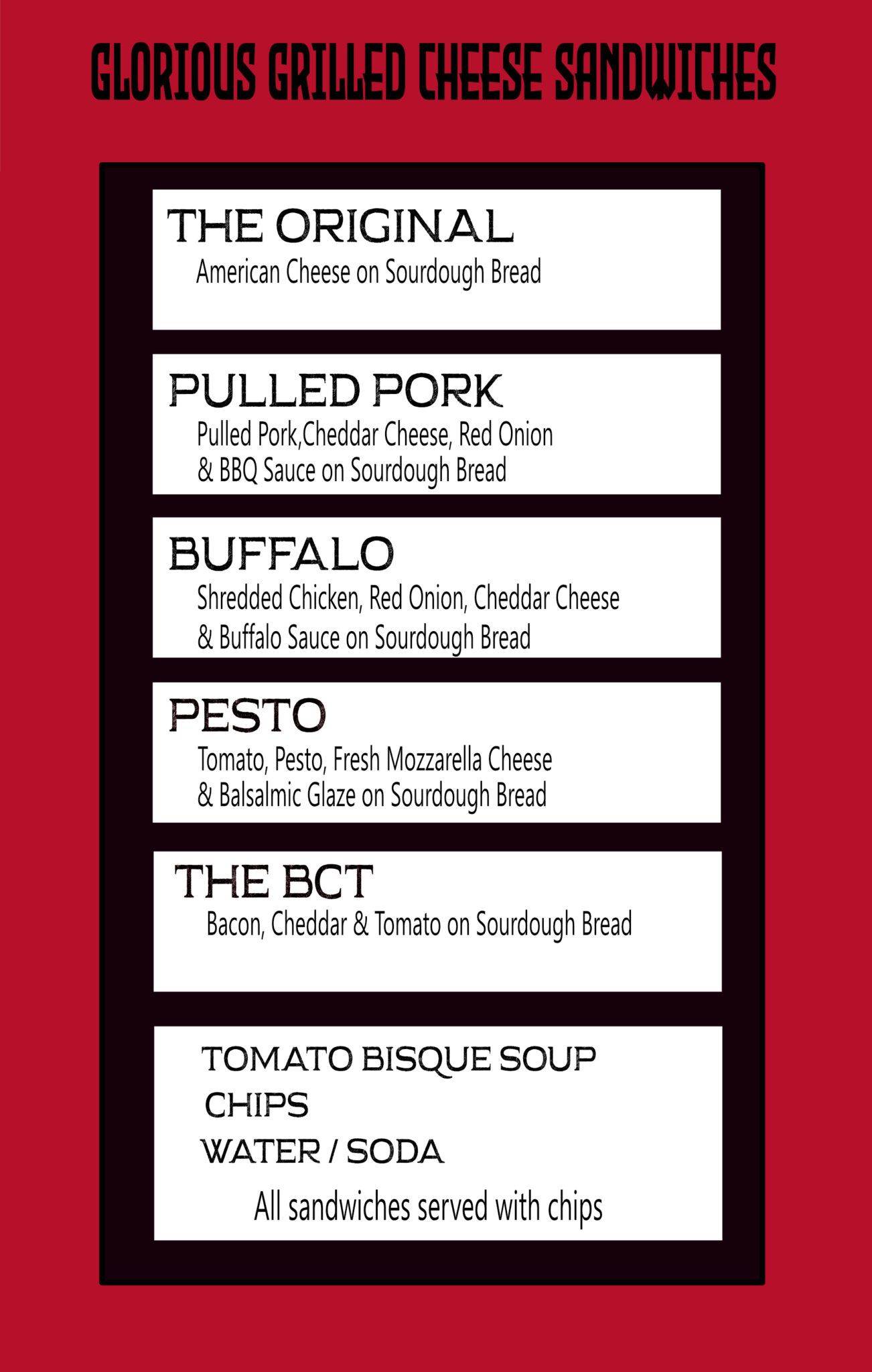 GLORIOUS GRILLED CHEESE SANDWICHES

THE ORIGINAL
American Cheese on Sourdough Bread

PULLED PORK
Pulled Pork,Cheddar Cheese, Red Onion & BBQ Sauce on Sourdough Bread

BUFFALO
Shredded Chicken, Red Onion, Cheddar Cheese & Buffalo Sauce on Sourdough Bread

PESTO
Tomato, Pesto, Fresh Mozzarella Cheese & Balsalmic Glaze on Sourdough Bread

THE BCT
Bacon, Cheddar & Tomato on Sourdough Bread

TOMATO BISQUE SOUP
CHIPS
WATER / SODA

All sandwiches served with chips